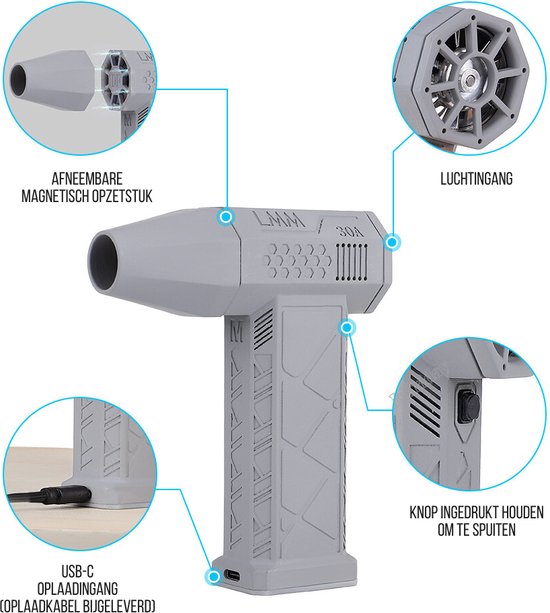 AFNEEMBARE
MAGNETISCH OPZETSTUK

LUCHTINGANG

LMM
30A

M

KNOP INGEDRUKT HOUDEN
OM TE SPUITEN

USB-C
OPLAADINGANG
(OPLAADKABEL BIJGELEVERD)